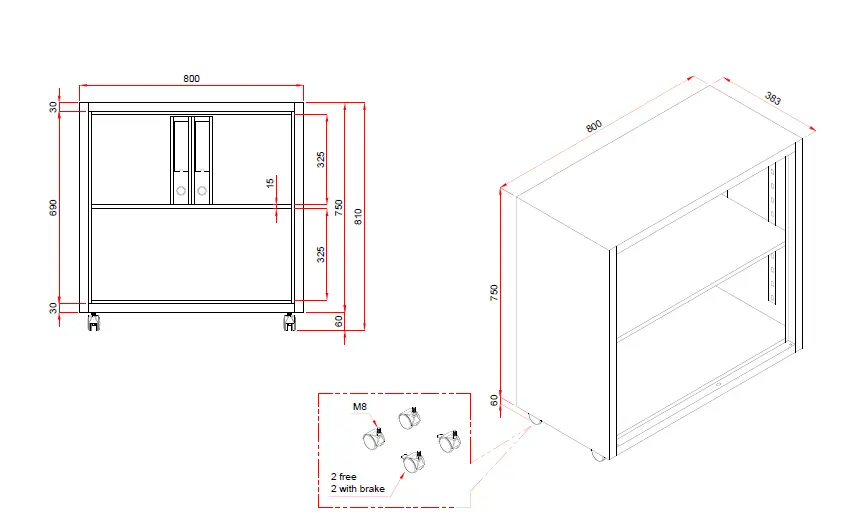 800

30

690

30

325

15

325

750

810

60

800

383

750

60

M8

2 free
2 with brake